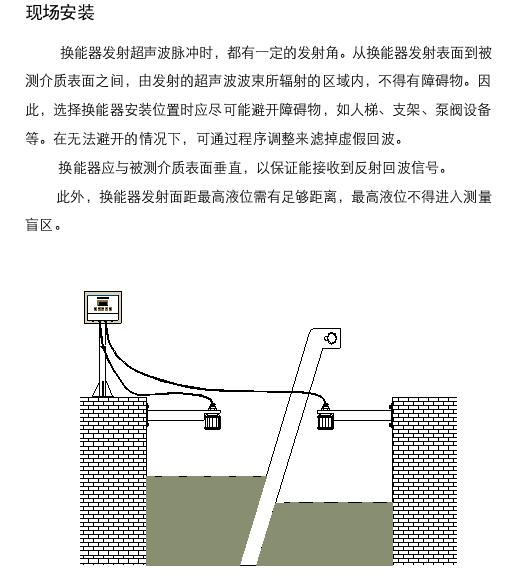 现场安装

换能器发射超声波脉冲时，都有一定的发射角。从换能器发射表面到被测介质表面之间，由发射的超声波波束所辐射的区域内，不得有障碍物。因此，选择换能器安装位置时应尽可能避开障碍物，如人梯、支架、泵阀设备等。在无法避开的情况下，可通过程序调整来滤掉虚假回波。

换能器应与被测介质表面垂直，以保证能接收到反射回波信号。

此外，换能器发射面距最高液位需有足够距离，最高液位不得进入测量盲区。